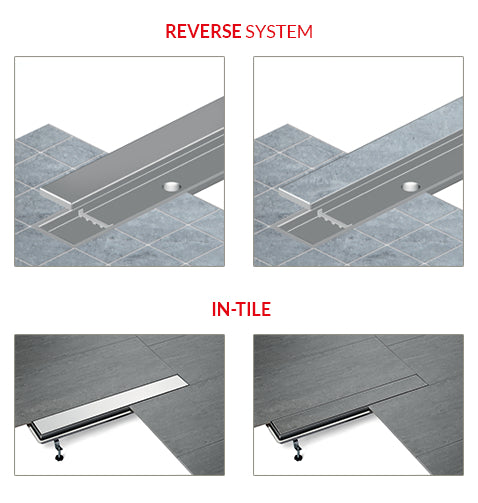 REVERSE SYSTEM

IN-TILE