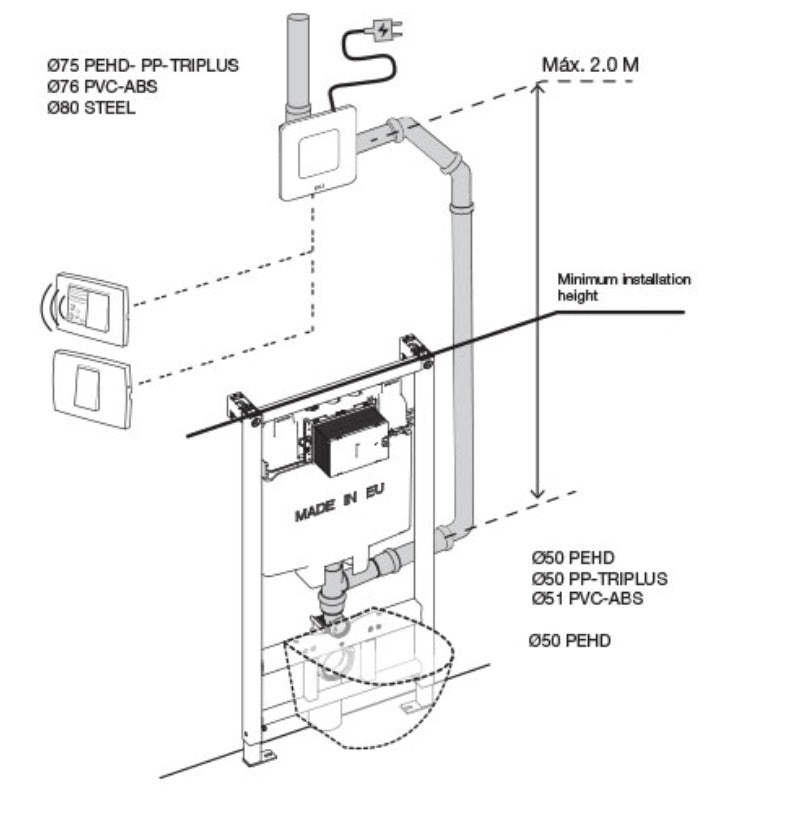 Ø75 PEHD- PP-TRIPLUS
Ø76 PVC-ABS
Ø80 STEEL

Máx. 2.0 M

Minimum installation height

MADE IN EU

Ø50 PEHD
Ø50 PP-TRIPLUS
Ø51 PVC-ABS

Ø50 PEHD