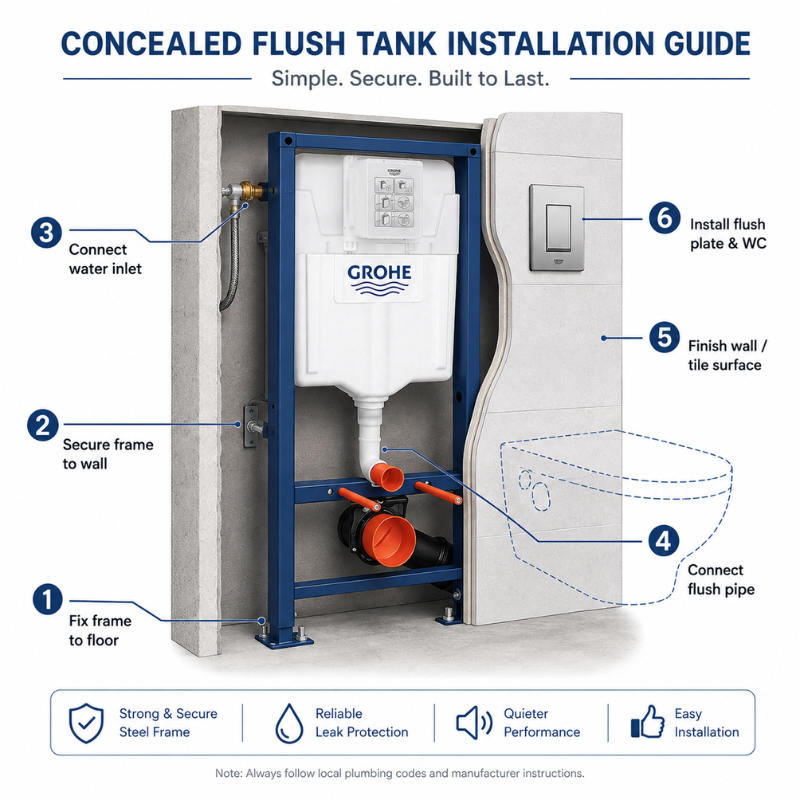 CONCEALED FLUSH TANK INSTALLATION GUIDE

Simple. Secure. Built to Last.

GROHE

GROHE

3 Connect water inlet

2 Secure frame to wall

1 Fix frame to floor

6 Install flush plate & WC

5 Finish wall / tile surface

4 Connect flush pipe

Strong & Secure Steel Frame

Reliable Leak Protection

Quieter Performance

Easy Installation

Note: Always follow local plumbing codes and manufacturer instructions.